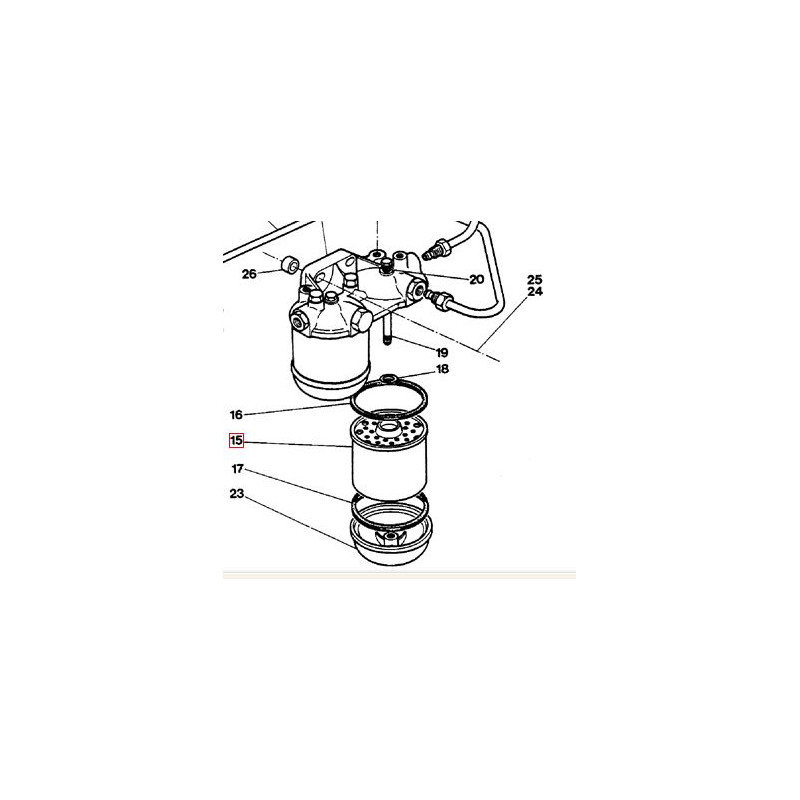 26
20
25
24
19
18
16
15
17
23